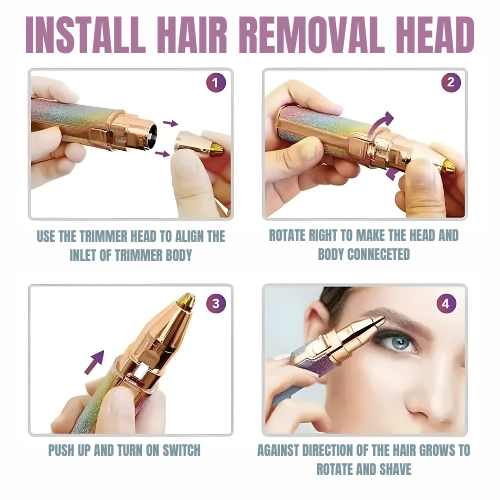 INSTALL HAIR REMOVAL HEAD

1

USE THE TRIMMER HEAD TO ALIGN THE INLET OF TRIMMER BODY

2

ROTATE RIGHT TO MAKE THE HEAD AND BODY CONNECETED

3

PUSH UP AND TURN ON SWITCH

4

AGAINST DIRECTION OF THE HAIR GROWS TO ROTATE AND SHAVE